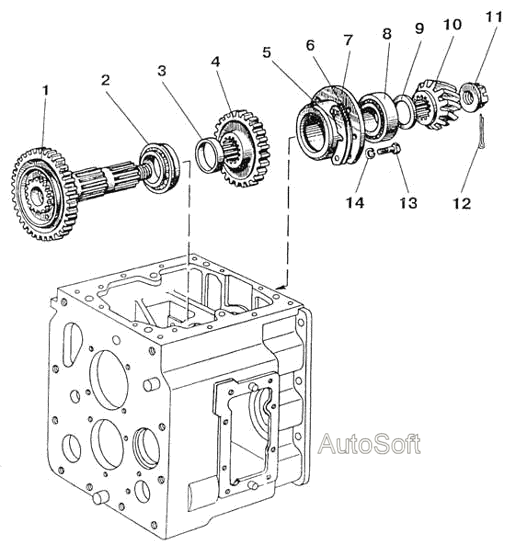 1
2
3
4
5
6
7
8
9
10
11
14
13
12
AutoSoft